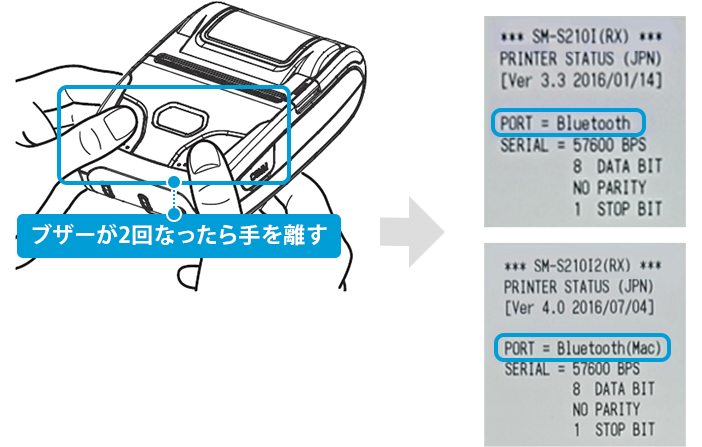 ブザーが2回なったら手を離す

*** SM-S210I(RX) ***
PRINTER STATUS (JPN)
[Ver 3.3 2016/01/14]

PORT = Bluetooth
SERIAL = 57600 BPS
8 DATA BIT
NO PARITY
1 STOP BIT

*** SM-S210I2(RX) ***
PRINTER STATUS (JPN)
[Ver 4.0 2016/07/04]

PORT = Bluetooth(Mac)
SERIAL = 57600 BPS
8 DATA BIT
NO PARITY
1 STOP BIT